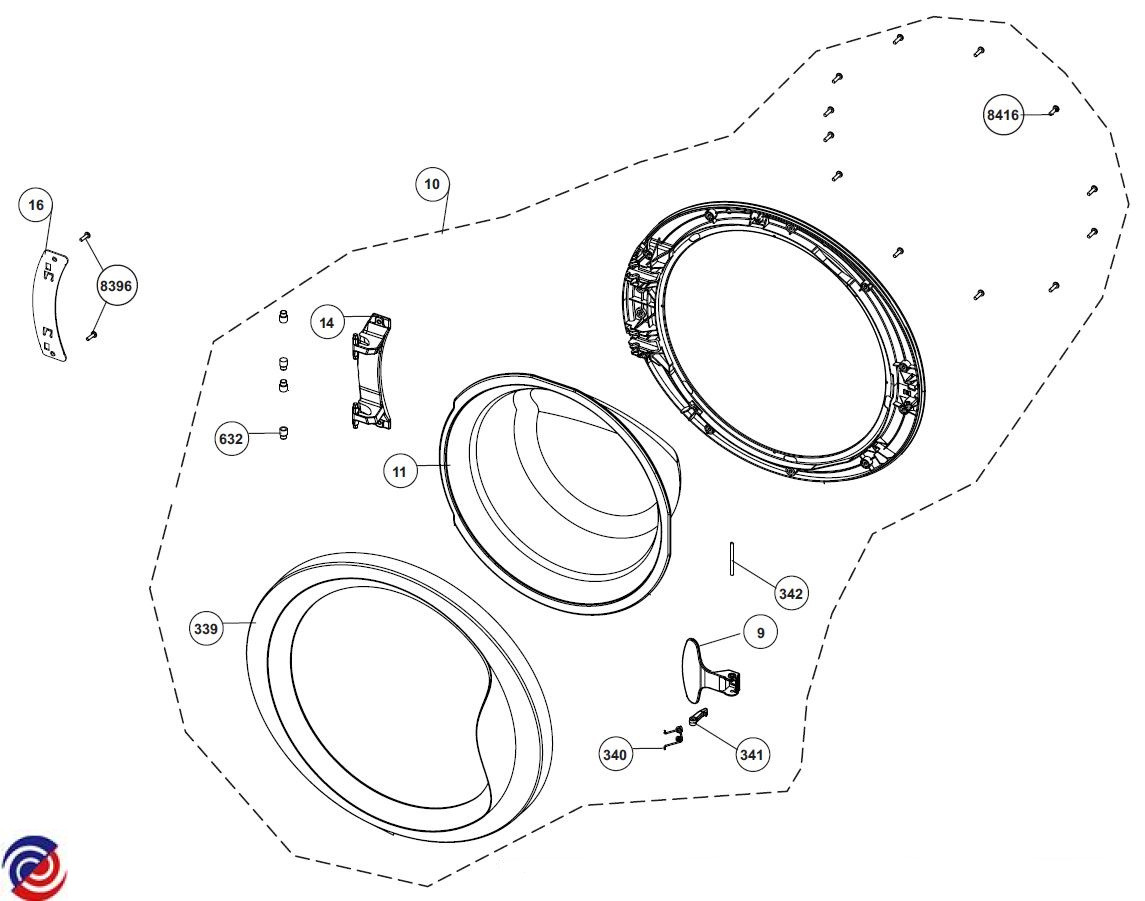 8416
10
16
8396
14
632
11
342
339
9
340
341